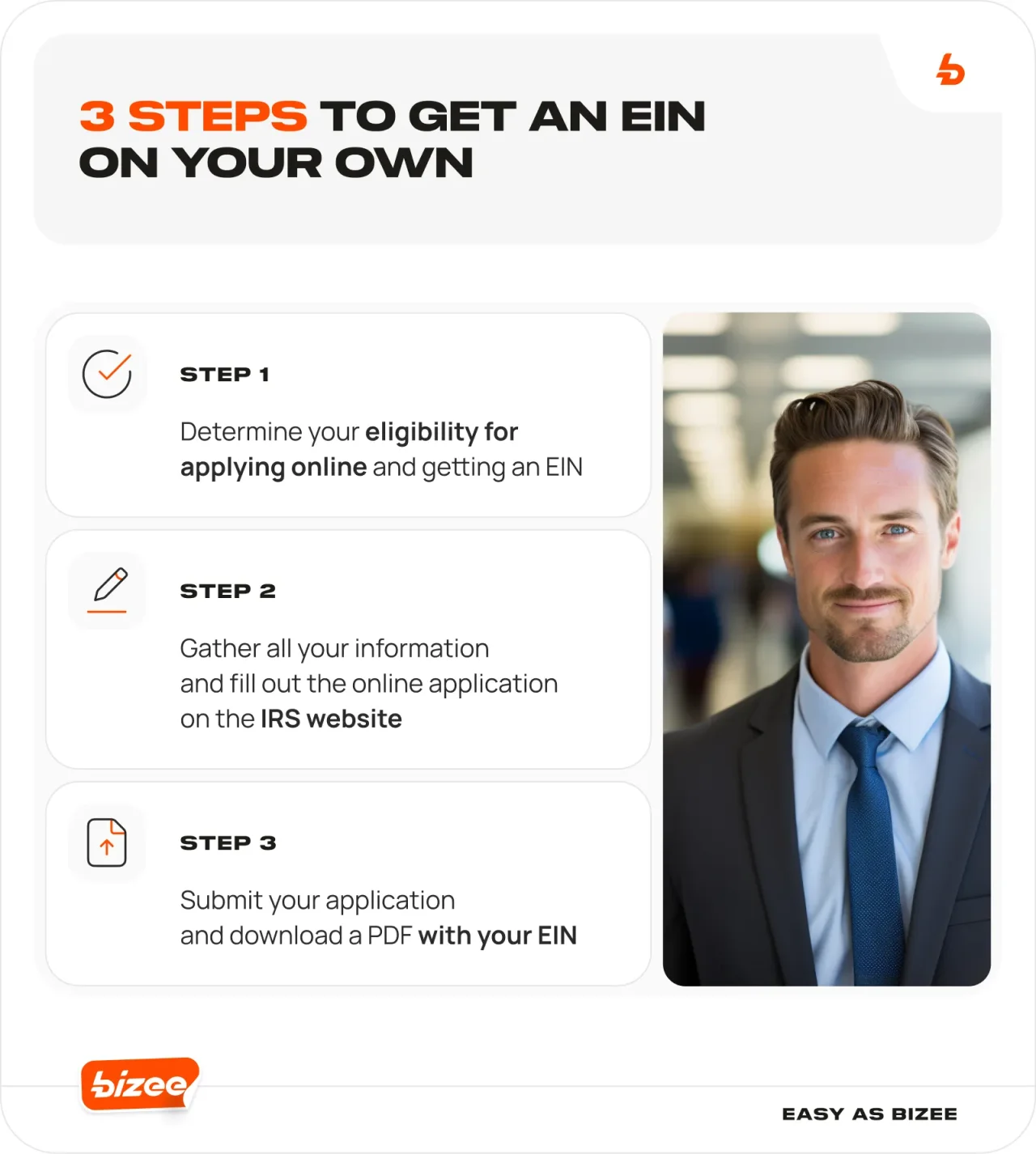 3 STEPS TO GET AN EIN ON YOUR OWN

STEP 1

Determine your eligibility for applying online and getting an EIN

STEP 2

Gather all your information and fill out the online application on the IRS website

STEP 3

Submit your application and download a PDF with your EIN

bizee

EASY AS BIZEE